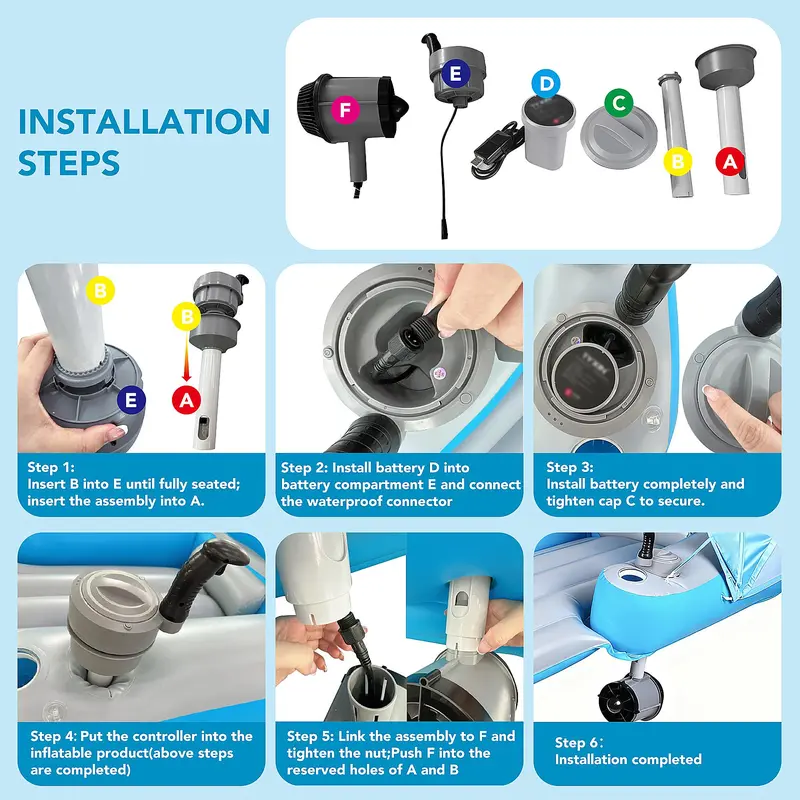 INSTALLATION STEPS

F E D C B A

B
B
E
A

Step 1:
Insert B into E until fully seated; insert the assembly into A.

Step 2: Install battery D into battery compartment E and connect the waterproof connector

Step 3:
Install battery completely and tighten cap C to secure.

Step 4: Put the controller into the inflatable product(above steps are completed)

Step 5: Link the assembly to F and tighten the nut;Push F into the reserved holes of A and B

Step 6:
Installation completed